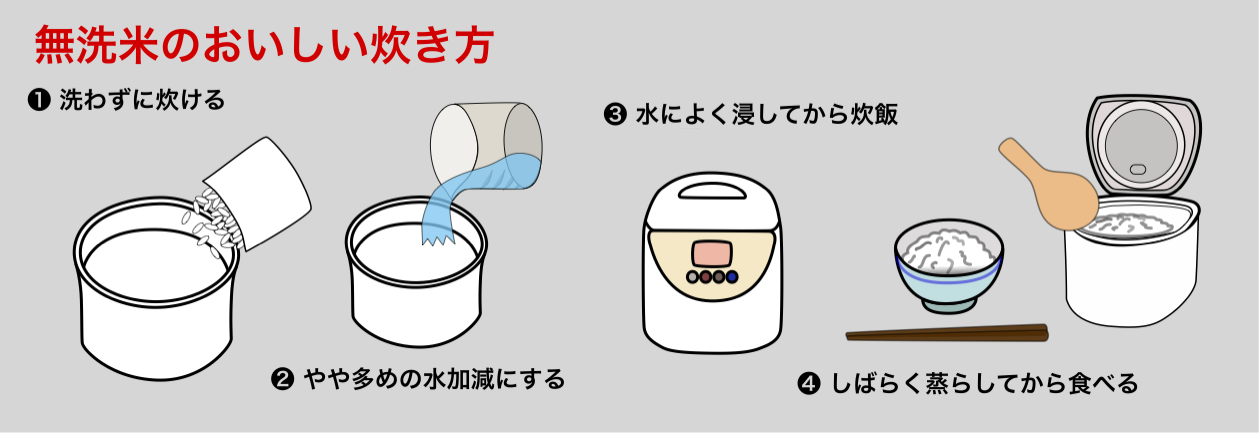 無洗米のおいしい炊き方

❶ 洗わずに炊ける

❷ やや多めの水加減にする

❸ 水によく浸してから炊飯

❹ しばらく蒸らしてから食べる